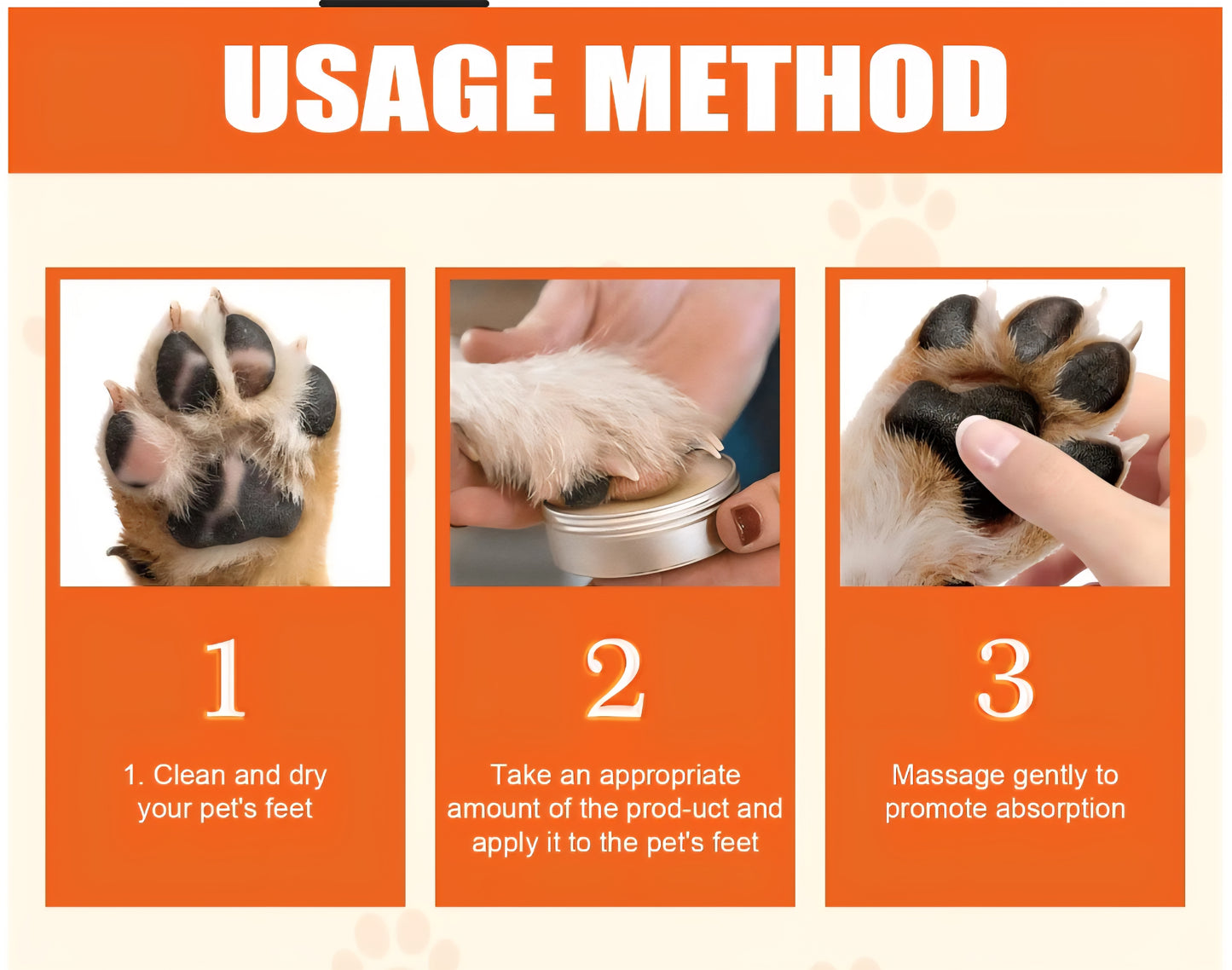 USAGE METHOD

1

1. Clean and dry your pet's feet

2

Take an appropriate amount of the prod-uct and apply it to the pet's feet

3

Massage gently to promote absorption